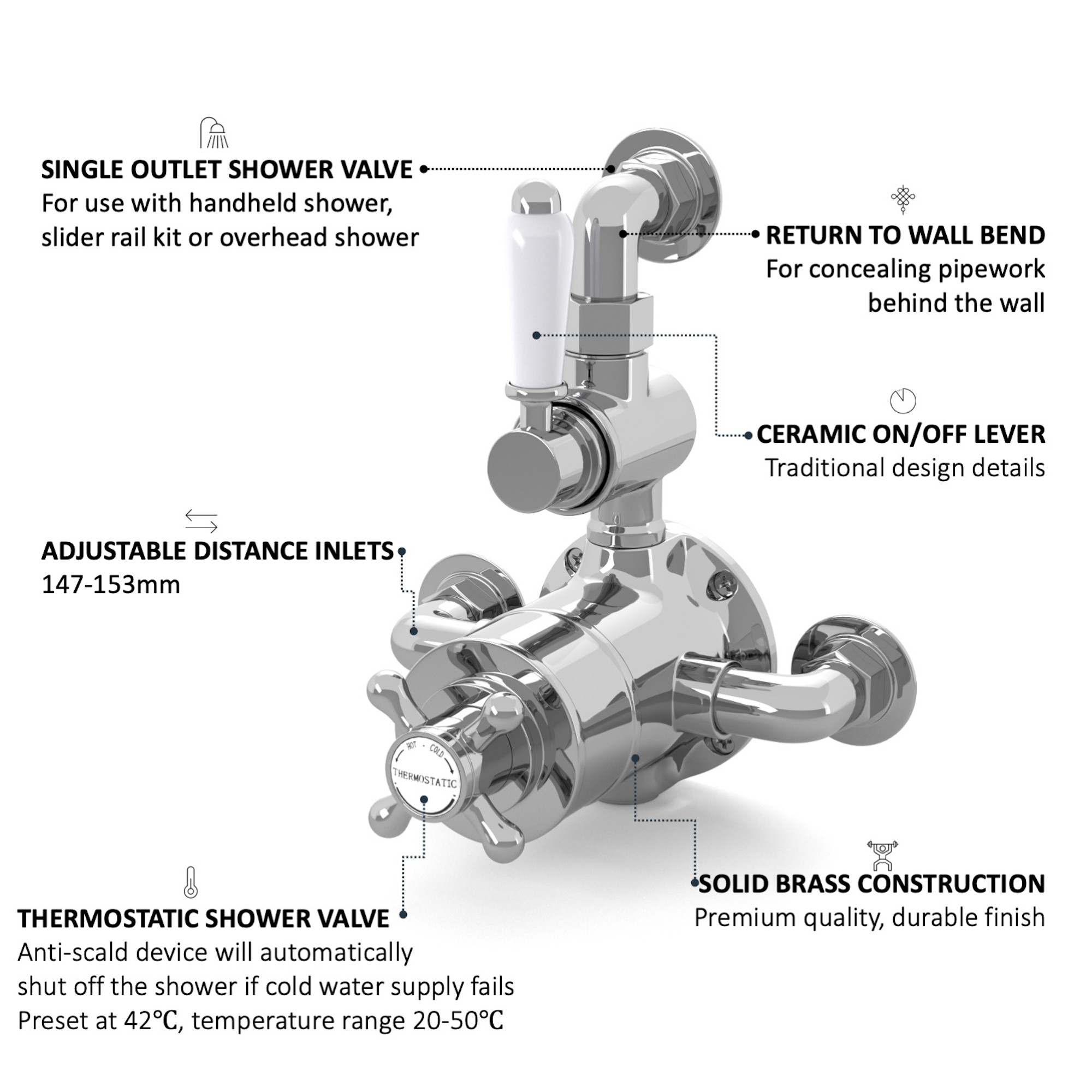 SINGLE OUTLET SHOWER VALVE
For use with handheld shower, slider rail kit or overhead shower

RETURN TO WALL BEND
For concealing pipework behind the wall

CERAMIC ON/OFF LEVER
Traditional design details

ADJUSTABLE DISTANCE INLETS
147-153mm

HOT · COLD
THERMOSTATIC

SOLID BRASS CONSTRUCTION
Premium quality, durable finish

THERMOSTATIC SHOWER VALVE
Anti-scald device will automatically shut off the shower if cold water supply fails
Preset at 42℃, temperature range 20-50℃